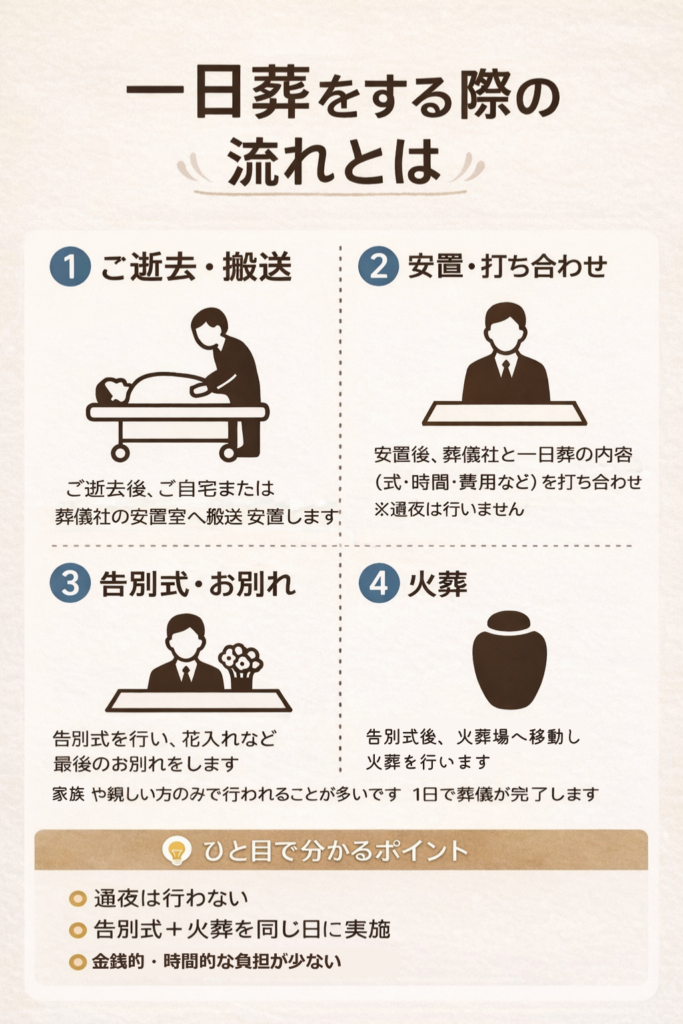 一日葬をする際の流れとは

1 ご逝去・搬送

ご逝去後、ご自宅または葬儀社の安置室へ搬送 安置します

2 安置・打ち合わせ

安置後、葬儀社と一日葬の内容（式・時間・費用など）を打ち合わせ
※通夜は行いません

3 告別式・お別れ

告別式を行い、花入れなど最後のお別れをします

4 火葬

告別式後、火葬場へ移動し火葬を行います

家族 や親しい方のみで行われることが多いです 1日で葬儀が完了します

ひと目で分かるポイント

通夜は行わない
告別式＋火葬を同じ日に実施
金銭的・時間的な負担が少ない